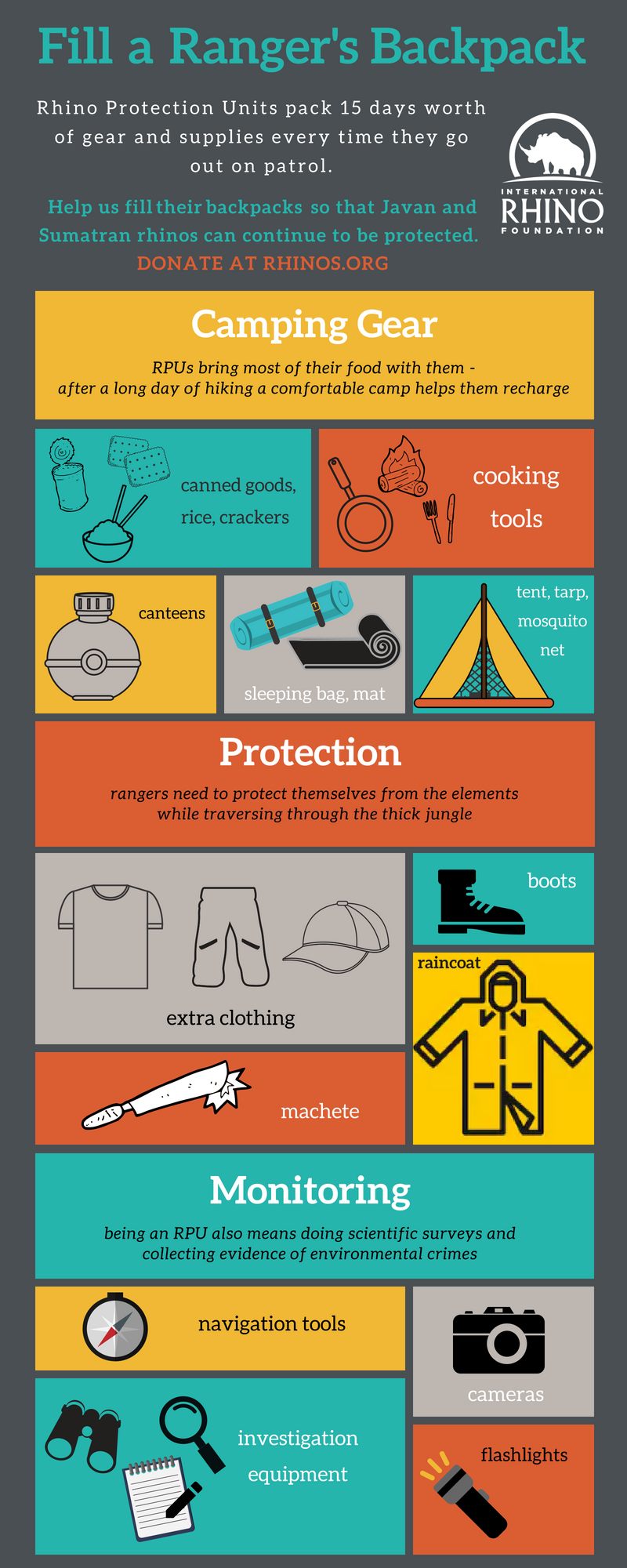 Fill a Ranger's Backpack

Rhino Protection Units pack 15 days worth of gear and supplies every time they go out on patrol.

Help us fill their backpacks so that Javan and Sumatran rhinos can continue to be protected.

DONATE AT RHINOS.ORG

INTERNATIONAL RHINO FOUNDATION

Camping Gear

RPUs bring most of their food with them - after a long day of hiking a comfortable camp helps them recharge

canned goods, rice, crackers

cooking tools

canteens

sleeping bag, mat

tent, tarp, mosquito net

Protection

rangers need to protect themselves from the elements while traversing through the thick jungle

extra clothing

boots

raincoat

machete

Monitoring

being an RPU also means doing scientific surveys and collecting evidence of environmental crimes

navigation tools

cameras

investigation equipment

flashlights